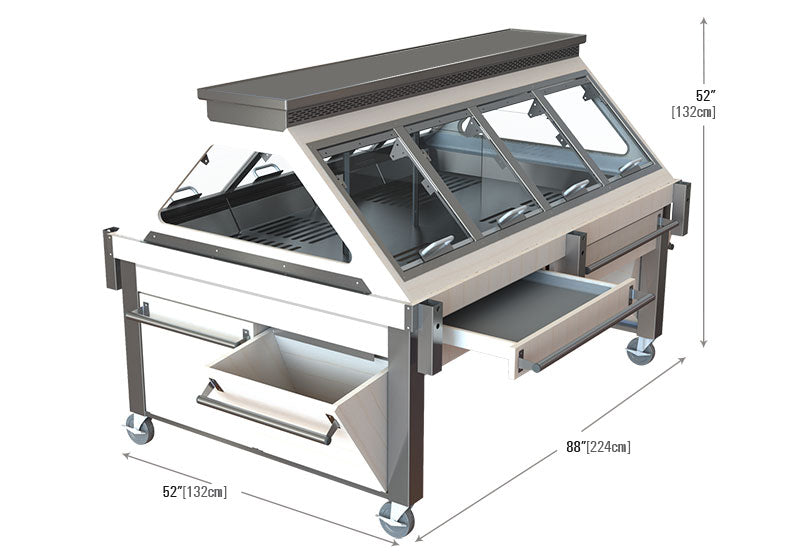 52"
[132cm]

88"[224cm]

52"[132cm]